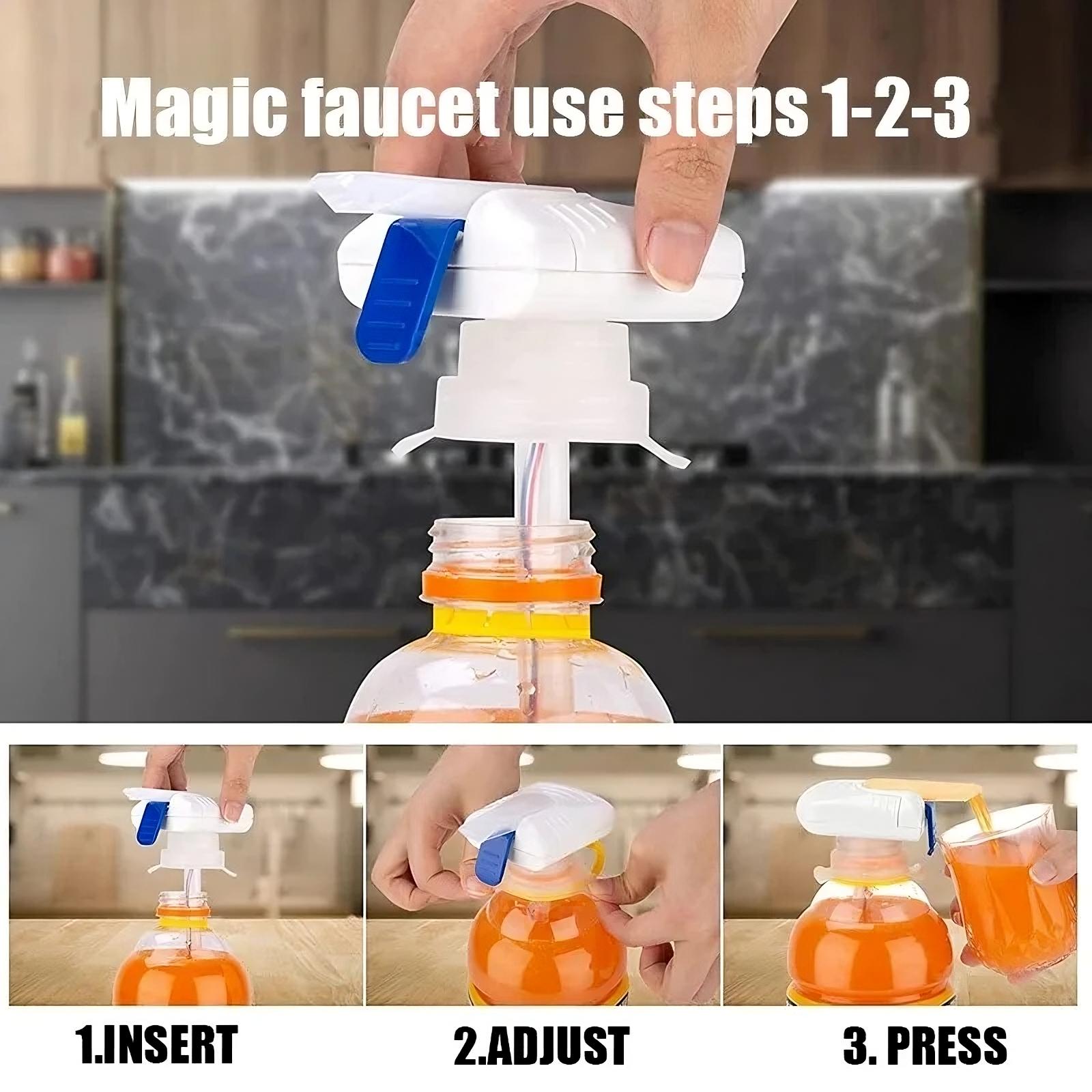 Magic faucet use steps 1-2-3

1.INSERT

2.ADJUST

3. PRESS